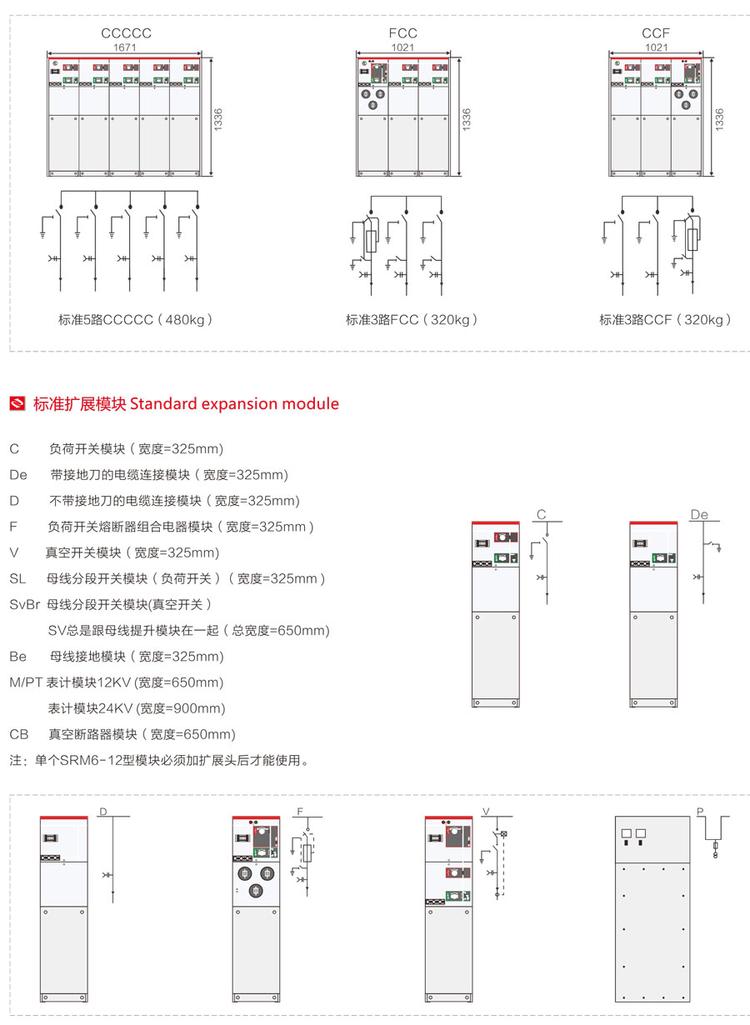 CCCCC
1671
1336
标准5路CCCCC（480kg）

FCC
1021
1336
标准3路FCC（320kg）

CCF
1021
1336
标准3路CCF（320kg）

标准扩展模块 Standard expansion module

C 负荷开关模块（宽度=325mm）
De 带接地刀的电缆连接模块（宽度=325mm）
D 不带接地刀的电缆连接模块（宽度=325mm）
F 负荷开关熔断器组合电器模块（宽度=325mm）
V 真空开关模块（宽度=325mm）
SL 母线分段开关模块（负荷开关）（宽度=325mm）
SvBr 母线分段开关模块(真空开关）
SV总是跟母线提升模块在一起（总宽度=650mm)
Be 母线接地模块（宽度=325mm）
M/PT 表计模块12KV (宽度=650mm)
表计模块24KV (宽度=900mm)
CB 真空断路器模块（宽度=650mm）
注：单个SRM6-12型模块必须加扩展头后才能使用。

C
De
D
F
V
P